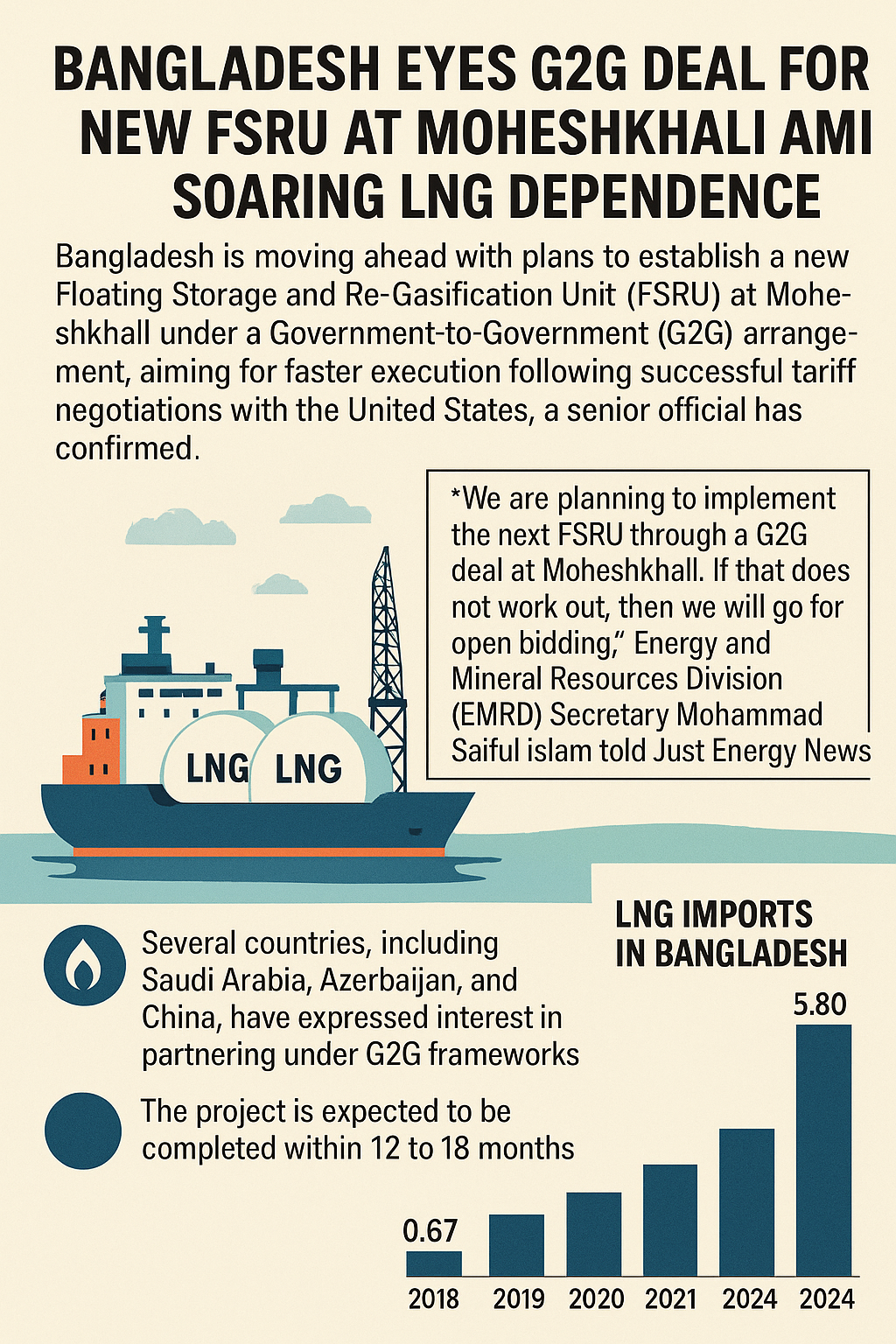 BANGLADESH EYES G2G DEAL FOR NEW FSRU AT MOHESHKHALI AMI SOARING LNG DEPENDENCE

Bangladesh is moving ahead with plans to establish a new Floating Storage and Re-Gasification Unit (FSRU) at Moheshkhall under a Government-to-Government (G2G) arrangement, aiming for faster execution following successful tariff negotiations with the United States, a senior official has confirmed.

*We are planning to implement the next FSRU through a G2G deal at Moheshkhall. If that does not work out, then we will go for open bidding," Energy and Mineral Resources Division (EMRD) Secretary Mohammad Saiful islam told Just Energy News

LNG LNG

Several countries, including Saudi Arabia, Azerbaijan, and China, have expressed interest in partnering under G2G frameworks

The project is expected to be completed within 12 to 18 months

LNG IMPORTS IN BANGLADESH

0.67
5.80
2018 2019 2020 2021 2024 2024